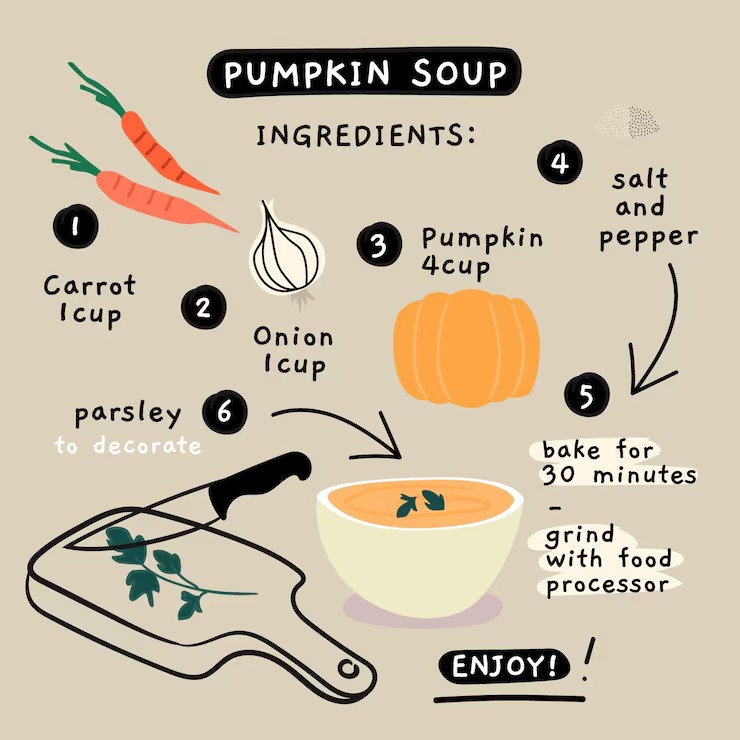 PUMPKIN SOUP

INGREDIENTS:

1

Carrot
1cup

2

Onion
1cup

3

Pumpkin
4cup

4

salt and pepper

5

bake for 30 minutes
-
grind with food processor

6

parsley
to decorate

ENJOY! !